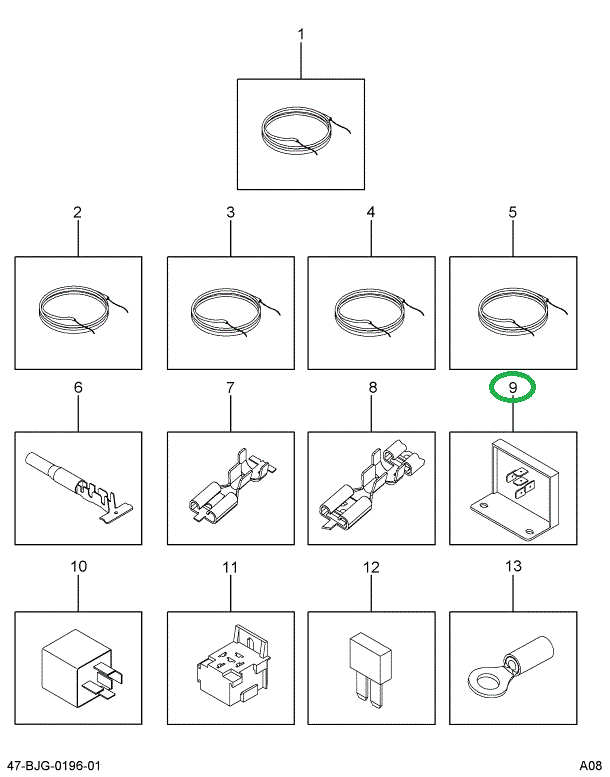 1

2

3

4

5

6

7

8

9

10

11

12

13

47-BJG-0196-01

A08