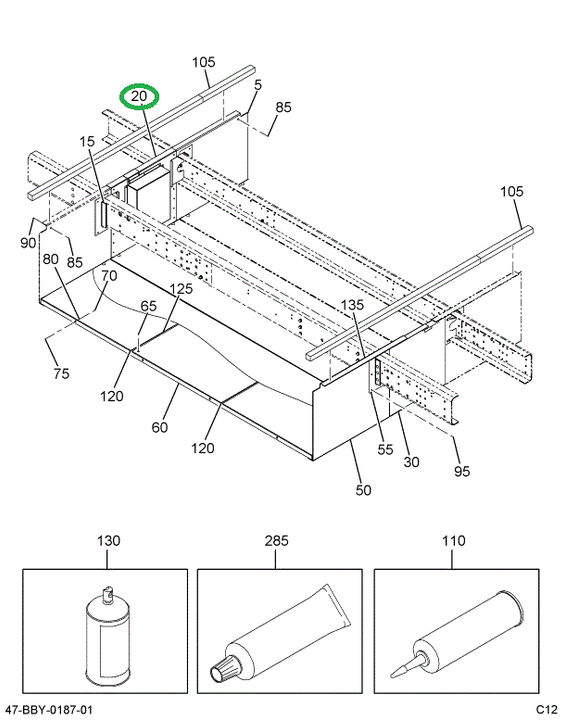 105
20
5
85
15
105
90
85
80
70
125
65
135
75
120
60
120
55
30
95
50
130
285
110
47-BBY-0187-01
C12