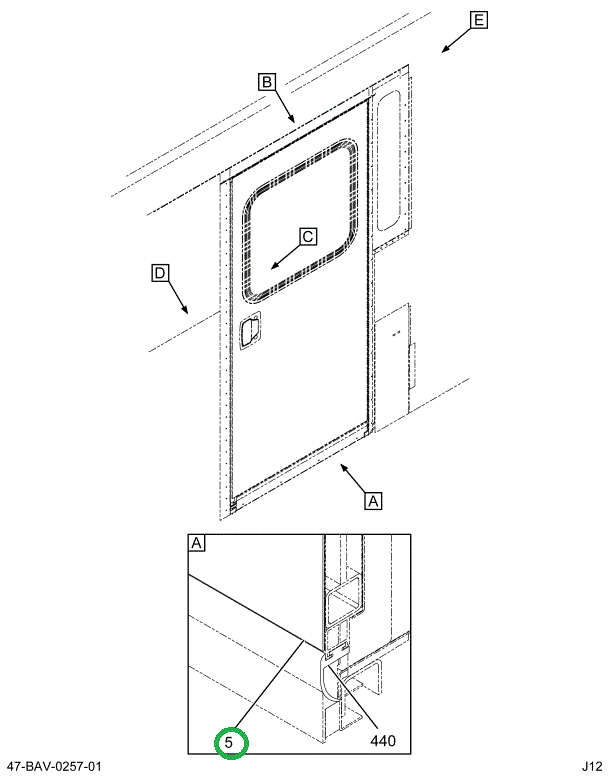 E
B
C
D
A
A
5
440
47-BAV-0257-01
J12