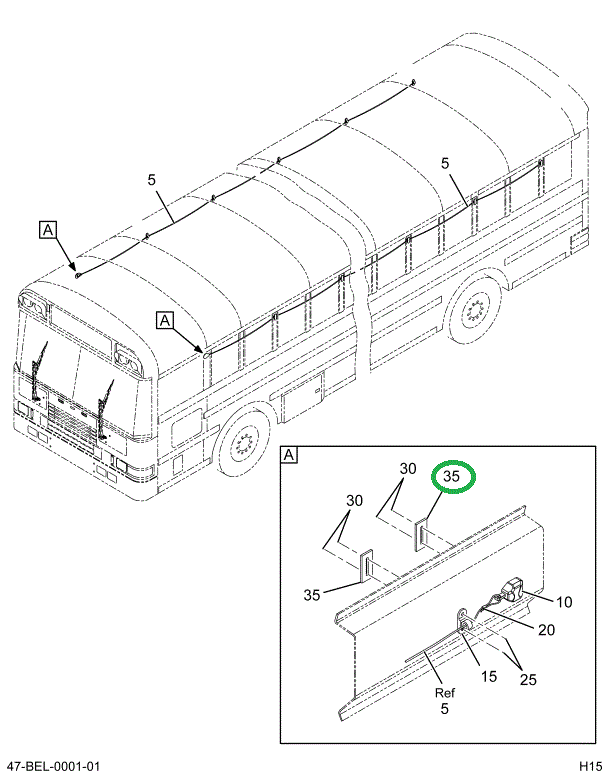 5
5
A
A
A
30
35
30
35
10
20
15
25
Ref
5
47-BEL-0001-01
H15