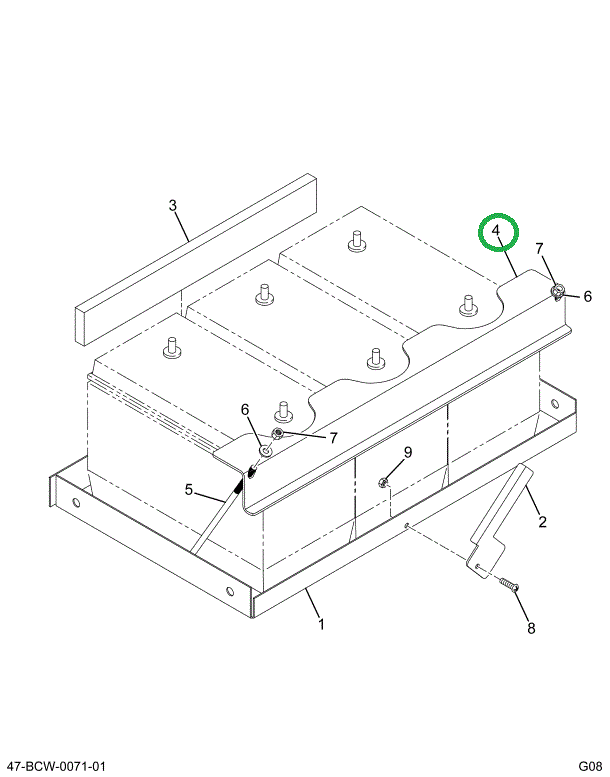 3
4
7
6
6
7
9
5
2
1
8
47-BCW-0071-01
G08