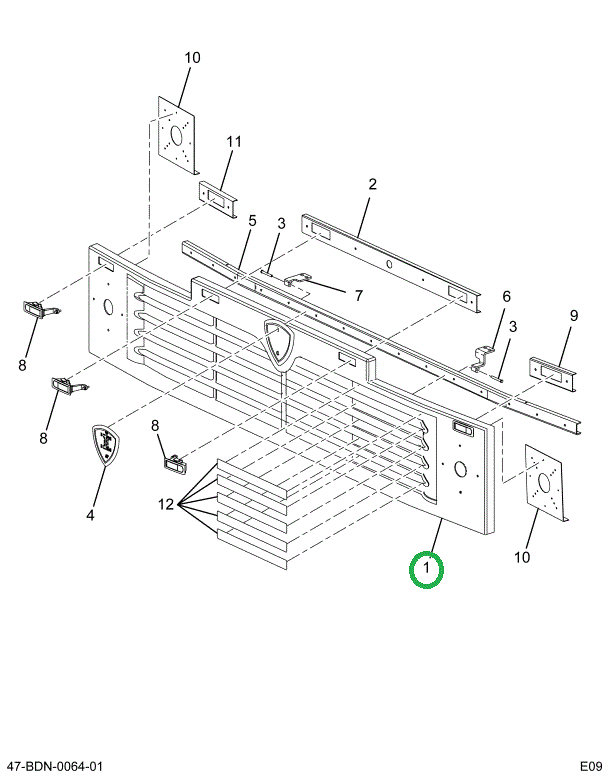 10
11
2
5
3
7
6
3
9
8
8
8
4
12
1
10

47-BDN-0064-01
E09