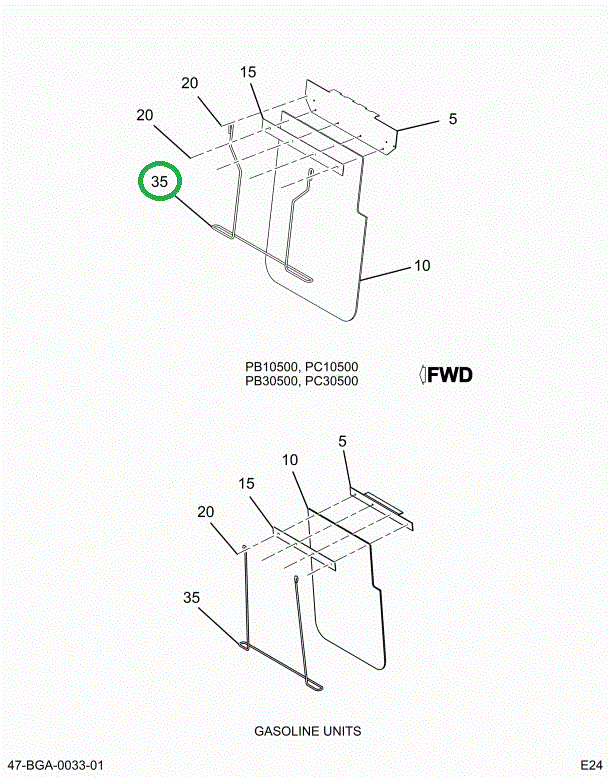 20
15
20
5
35
10
PB10500, PC10500
PB30500, PC30500
FWD
5
10
15
20
35
GASOLINE UNITS
47-BGA-0033-01
E24