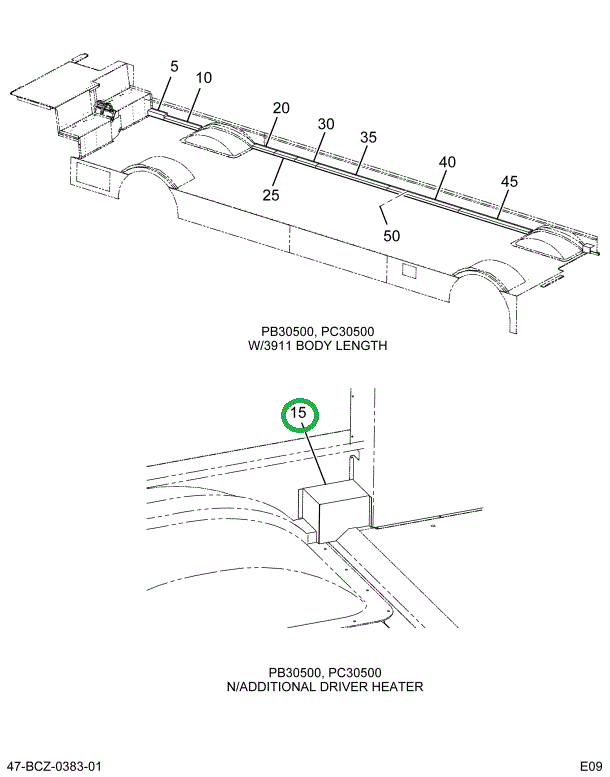 5
10
20
30
35
40
45
25
50

PB30500, PC30500
W/3911 BODY LENGTH

15

PB30500, PC30500
N/ADDITIONAL DRIVER HEATER

47-BCZ-0383-01

E09