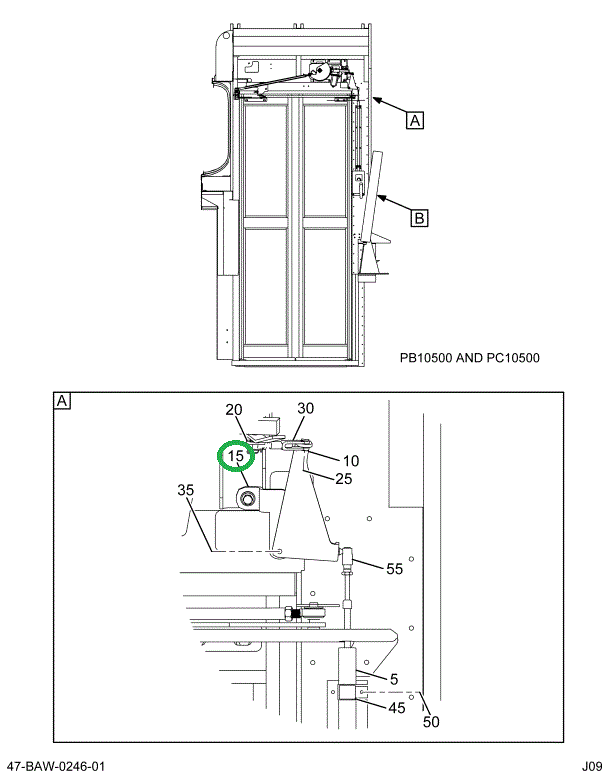 A

B

PB10500 AND PC10500

A

20
30
15
10
25
35
55
5
45
50

47-BAW-0246-01

J09