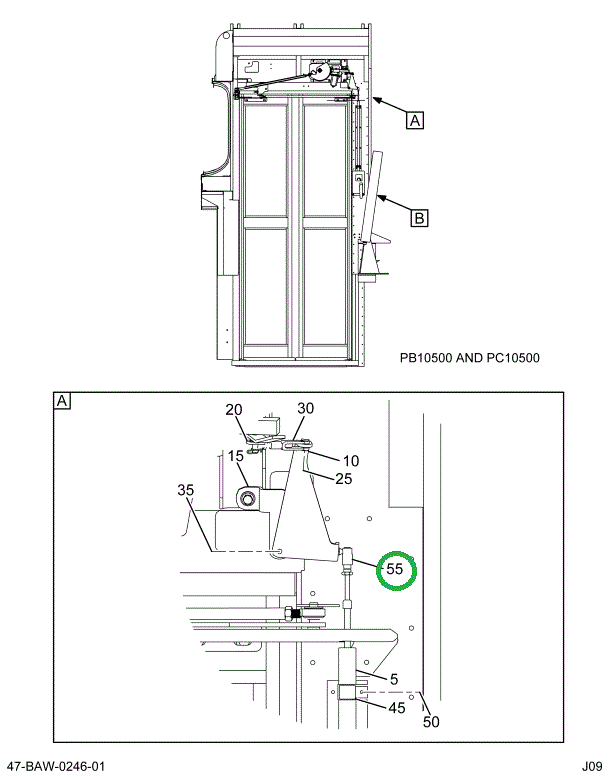 A

B

PB10500 AND PC10500

A

20

30

15

10

25

35

55

5

45

50

47-BAW-0246-01

J09