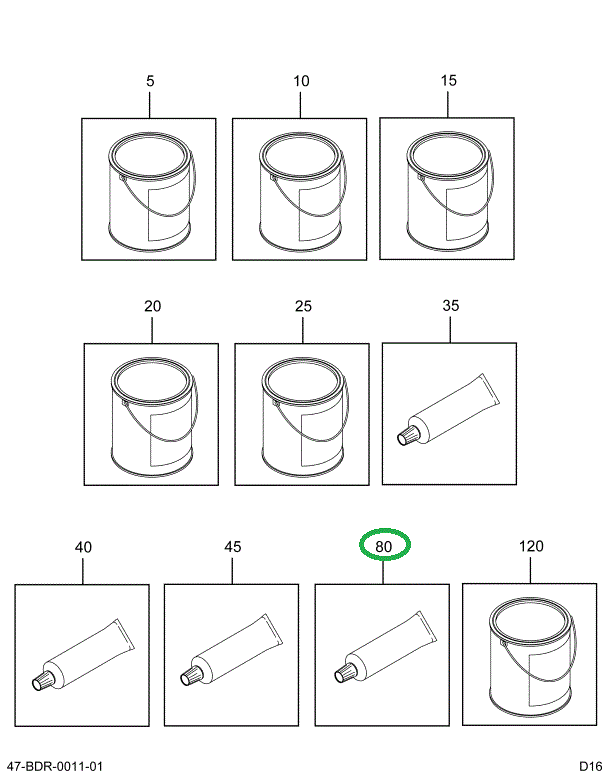 5

10

15

20

25

35

40

45

80

120

47-BDR-0011-01

D16