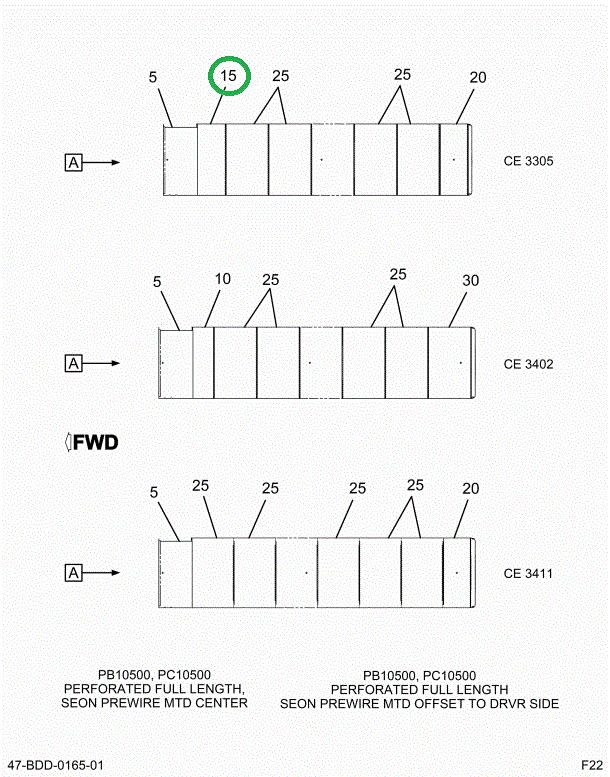 5
15
25
25
20
A
CE 3305

5
10
25
25
30
A
CE 3402

FWD

5
25
25
25
25
20
A
CE 3411

PB10500, PC10500
PERFORATED FULL LENGTH,
SEON PREWIRE MTD CENTER

PB10500, PC10500
PERFORATED FULL LENGTH
SEON PREWIRE MTD OFFSET TO DRVR SIDE

47-BDD-0165-01
F22