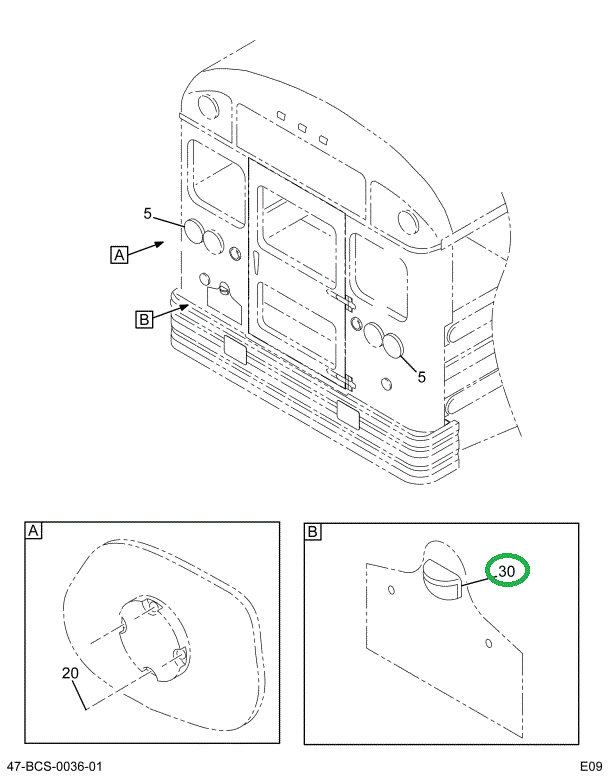 5

A

B

5

A

20

B

30

47-BCS-0036-01

E09