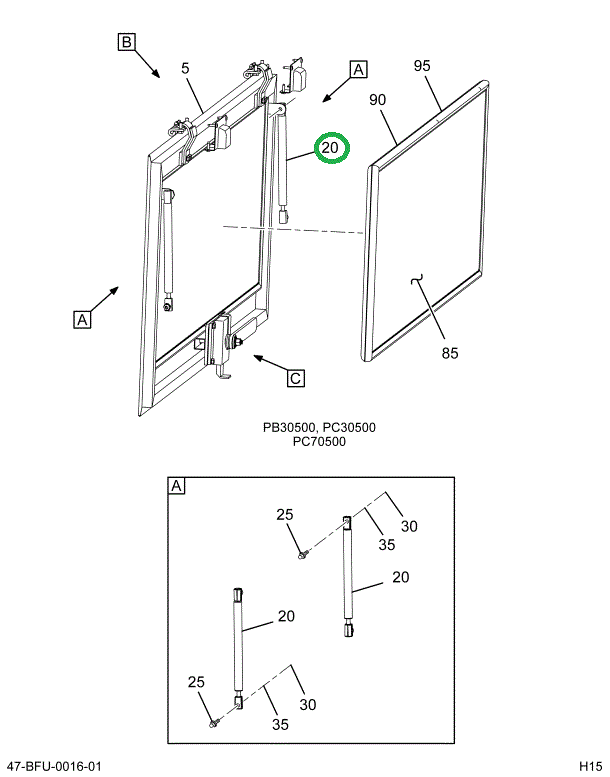 B
5
A
95
90
20
A
85
C

PB30500, PC30500
PC70500

A
25
30
35
20
20
25
30
35

47-BFU-0016-01
H15