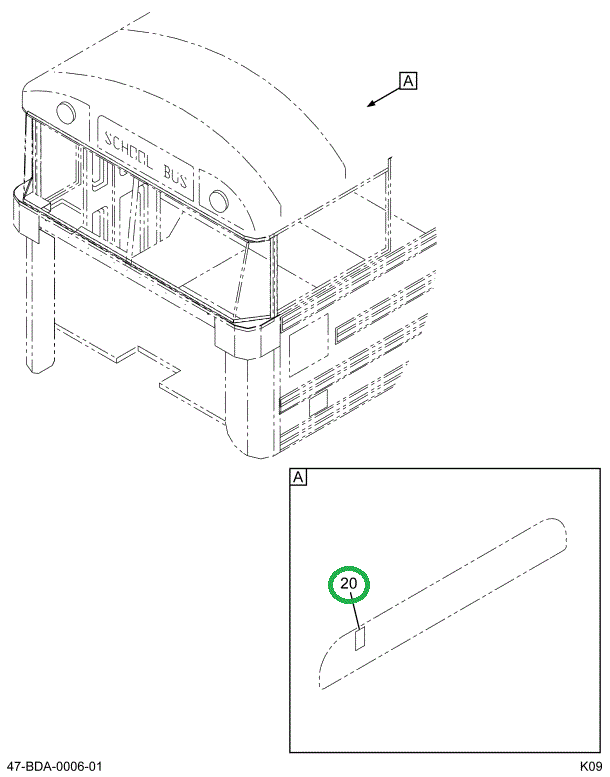 A

SCHOOL BUS

A

20

47-BDA-0006-01

K09