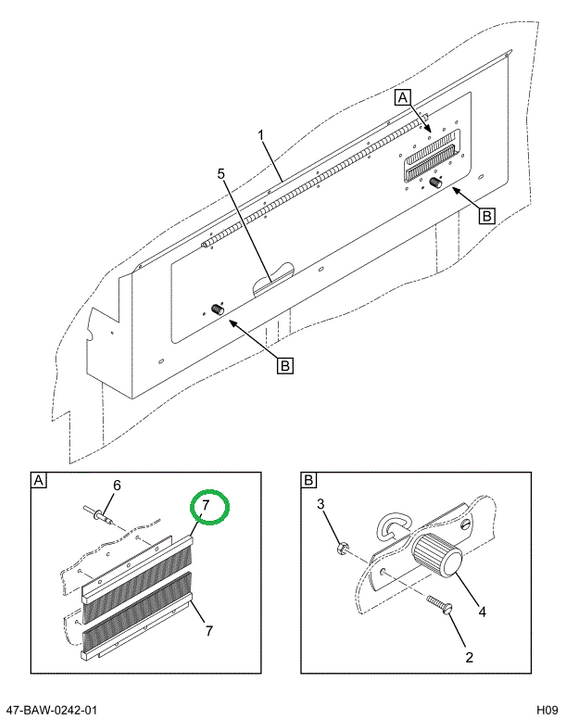 A
1
5
B
B

A
6
7
7

B
3
4
2

47-BAW-0242-01
H09