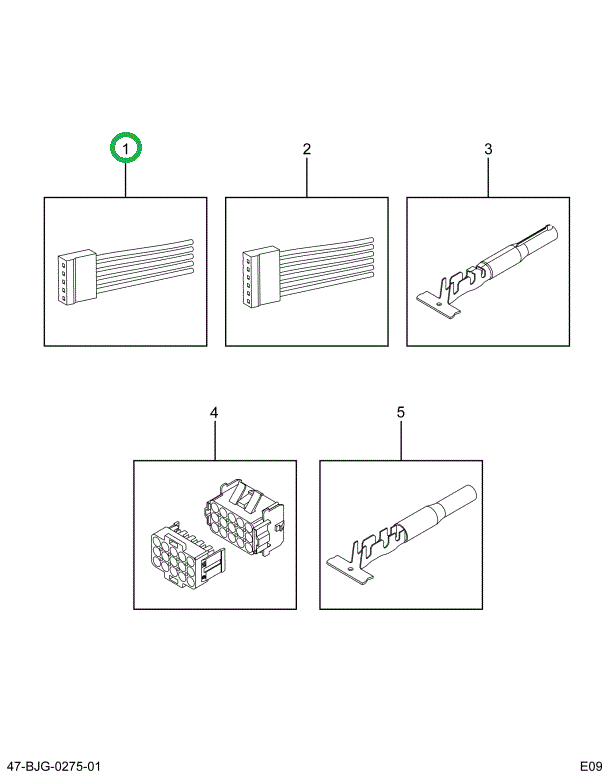 1

2

3

4

5

47-BJG-0275-01

E09