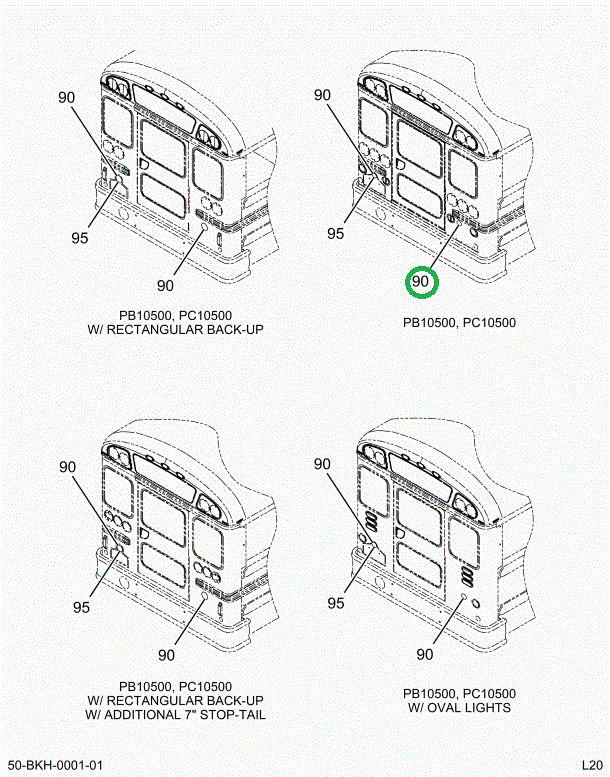 90

95

90

PB10500, PC10500
W/ RECTANGULAR BACK-UP

90

95

90

PB10500, PC10500

90

95

90

PB10500, PC10500
W/ RECTANGULAR BACK-UP
W/ ADDITIONAL 7" STOP-TAIL

90

95

90

PB10500, PC10500
W/ OVAL LIGHTS

50-BKH-0001-01

L20