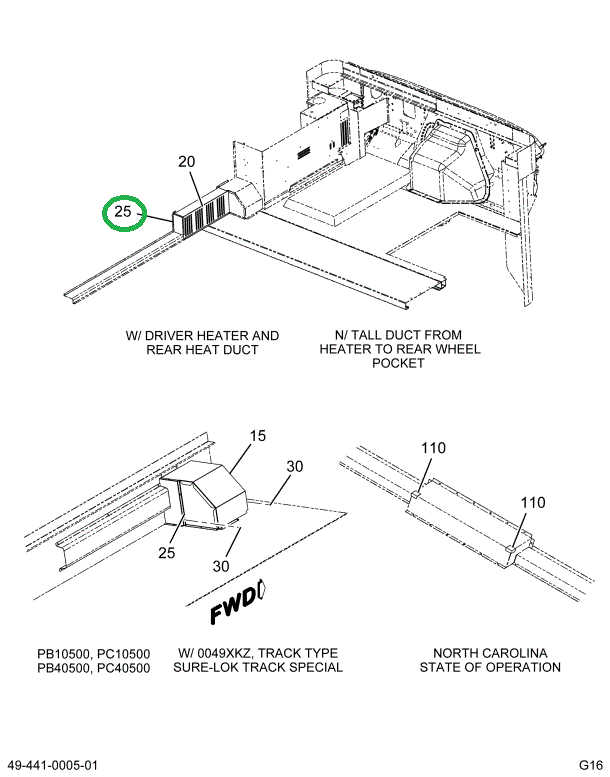 20

25

W/ DRIVER HEATER AND REAR HEAT DUCT

N/ TALL DUCT FROM HEATER TO REAR WHEEL POCKET

15

30

25

30

FWD

110

110

PB10500, PC10500
PB40500, PC40500

W/ 0049XKZ, TRACK TYPE SURE-LOK TRACK SPECIAL

NORTH CAROLINA STATE OF OPERATION

49-441-0005-01

G16