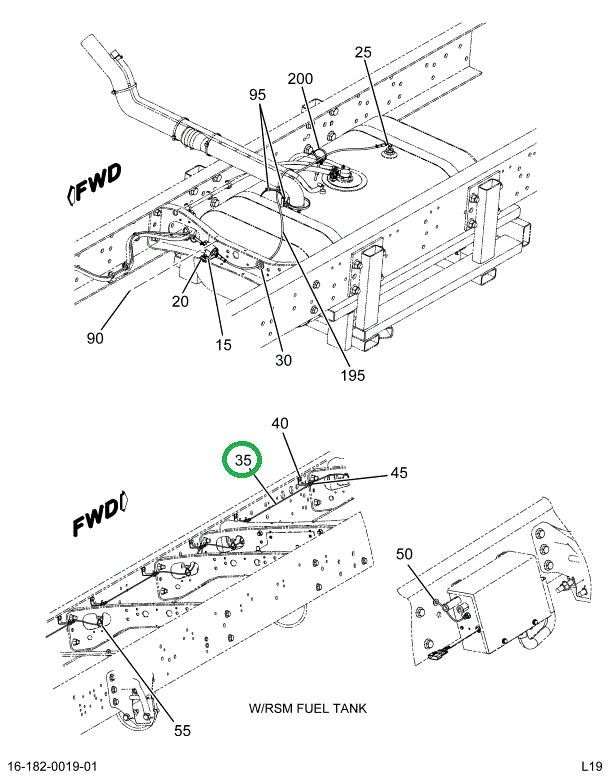 25
200
95
FWD
20
90
15
30
195

40
35
45
FWD
50
55
W/RSM FUEL TANK

16-182-0019-01
L19