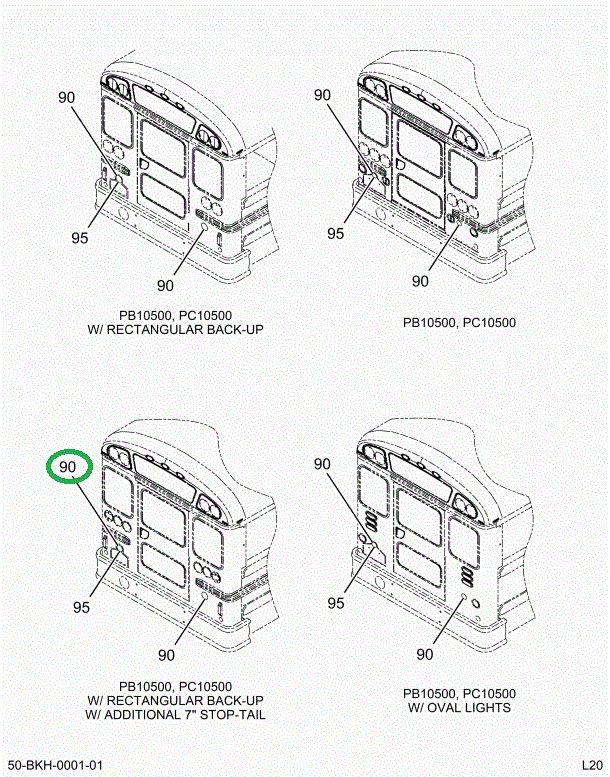 90

95

90

PB10500, PC10500
W/ RECTANGULAR BACK-UP

90

95

90

PB10500, PC10500

90

95

90

PB10500, PC10500
W/ RECTANGULAR BACK-UP
W/ ADDITIONAL 7" STOP-TAIL

90

95

90

PB10500, PC10500
W/ OVAL LIGHTS

50-BKH-0001-01

L20