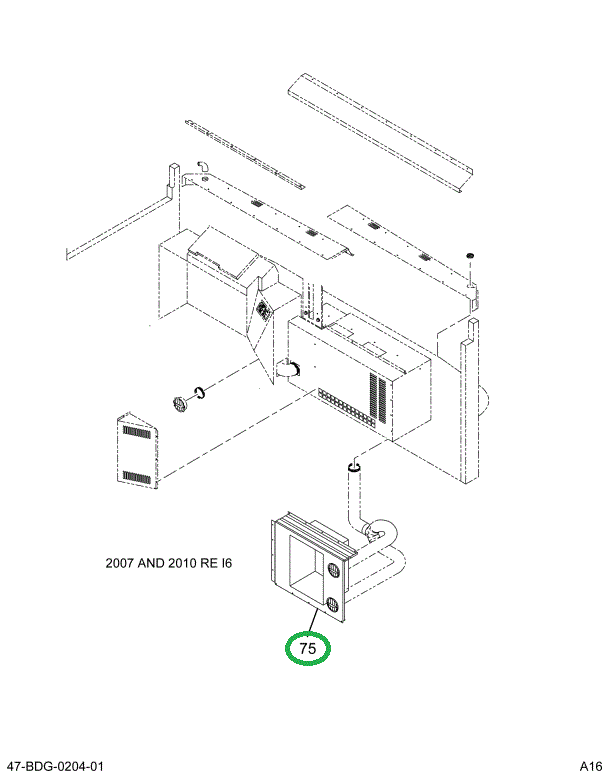 2007 AND 2010 RE I6

75

47-BDG-0204-01

A16