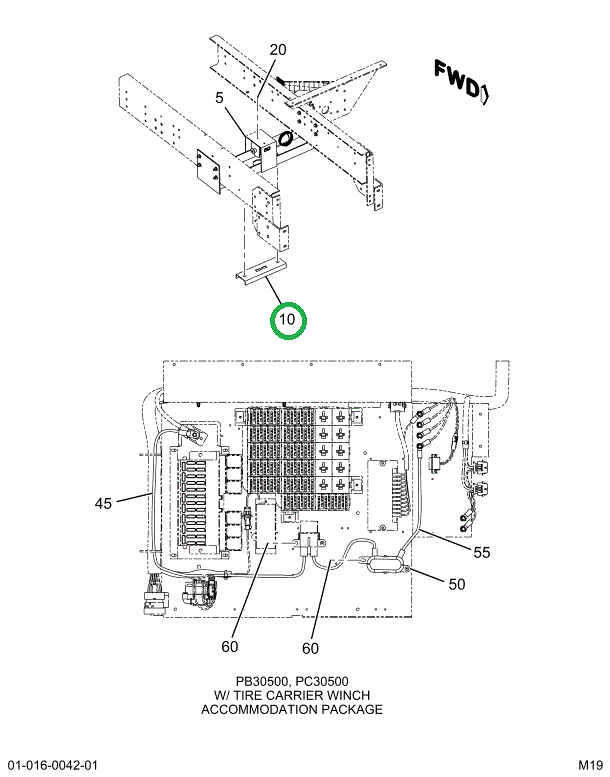 20

FWD

5

10

45

55

50

60

60

PB30500, PC30500
W/ TIRE CARRIER WINCH
ACCOMMODATION PACKAGE

01-016-0042-01

M19