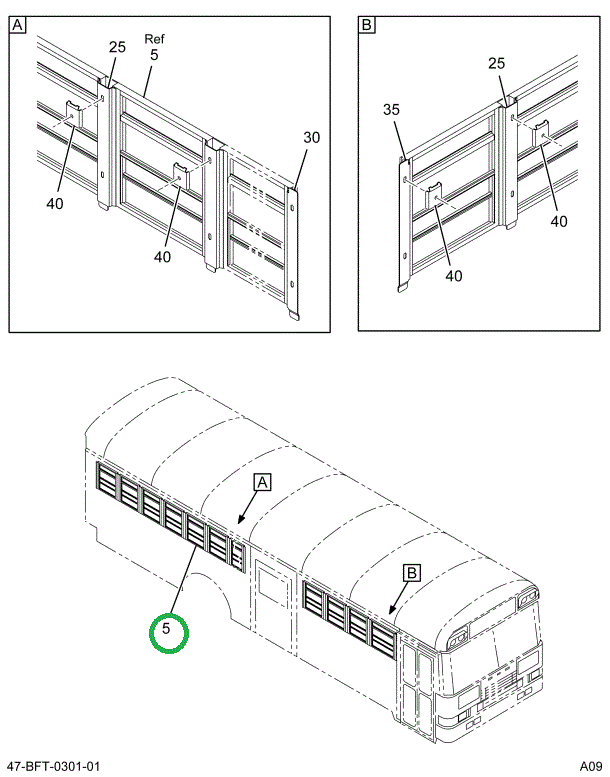 A
25
Ref
5
30
40
40

B
25
35
40
40

A
B
5

47-BFT-0301-01
A09