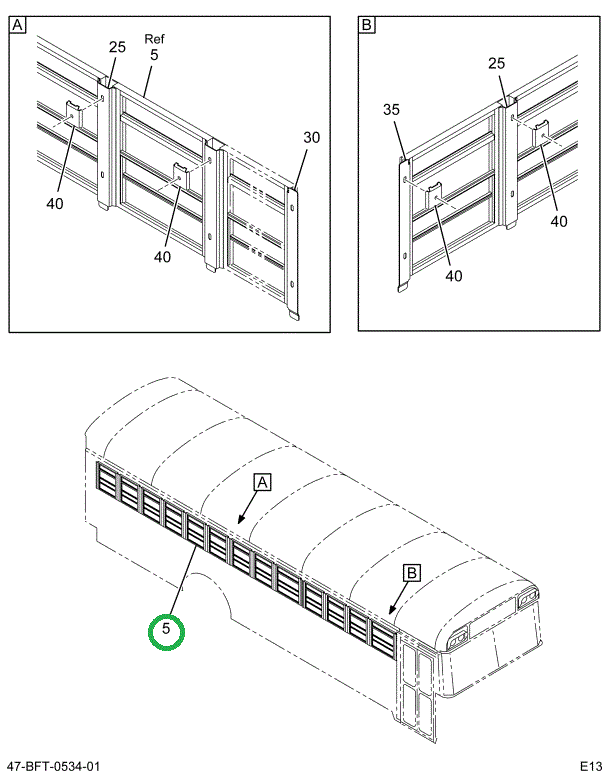 A

25

Ref
5

30

40

40

B

25

35

40

40

A

B

5

47-BFT-0534-01

E13