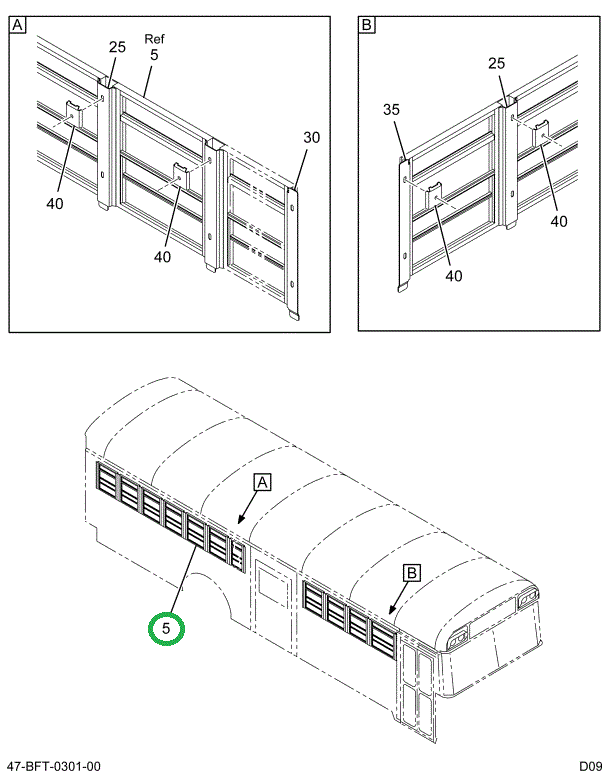 A

25

Ref
5

30

40

40

B

25

35

40

40

A

B

5

47-BFT-0301-00

D09