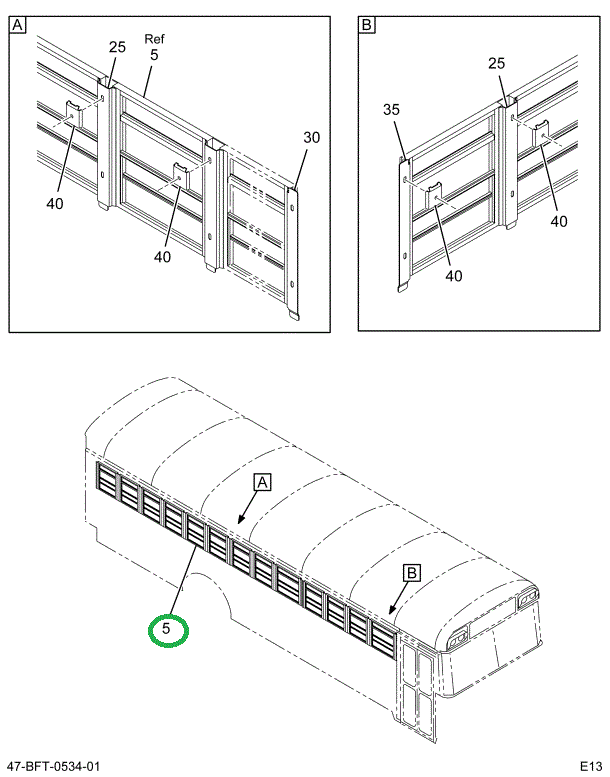 A

25

Ref
5

30

40

40

B

25

35

40

40

A

B

5

47-BFT-0534-01

E13