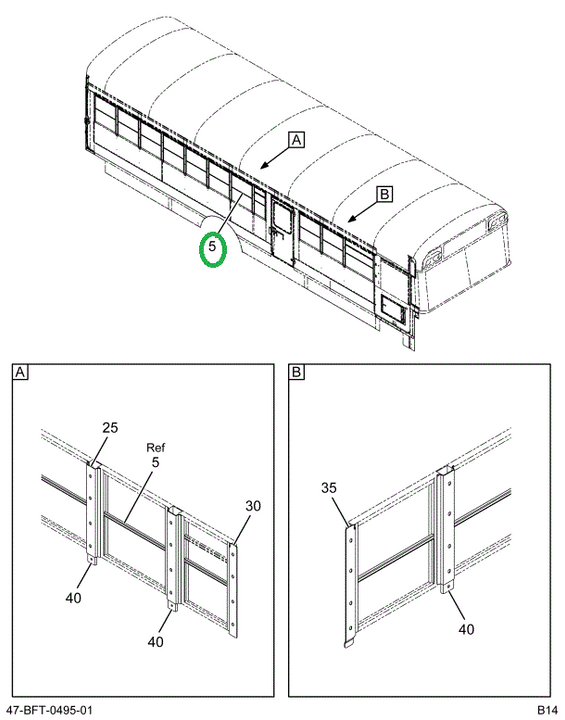 A

B

5

A

25

Ref
5

30

40

40

B

35

40

47-BFT-0495-01

B14