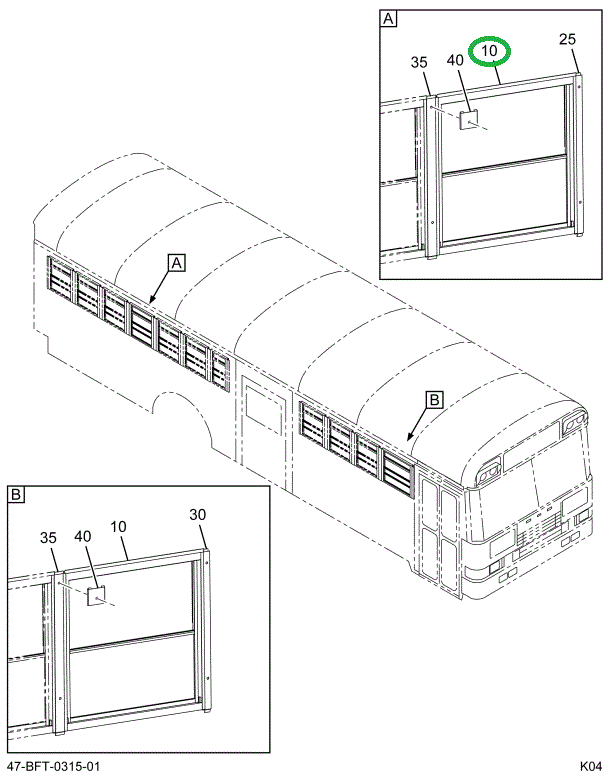 A
35
40
10
25

A

B

B
35
40
10
30

47-BFT-0315-01
K04