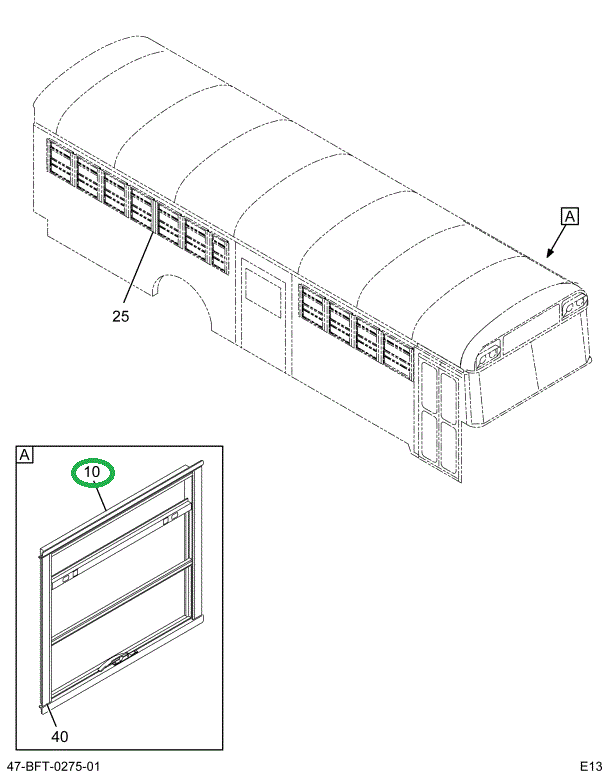 A

25

A

10

40

47-BFT-0275-01

E13