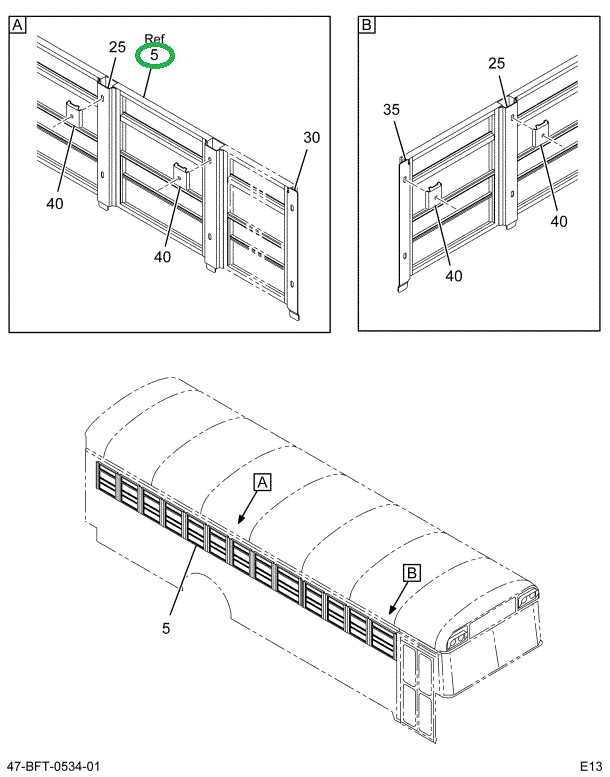 A
25
Ref
5
30
40
40

B
25
35
40
40

A
B
5

47-BFT-0534-01
E13