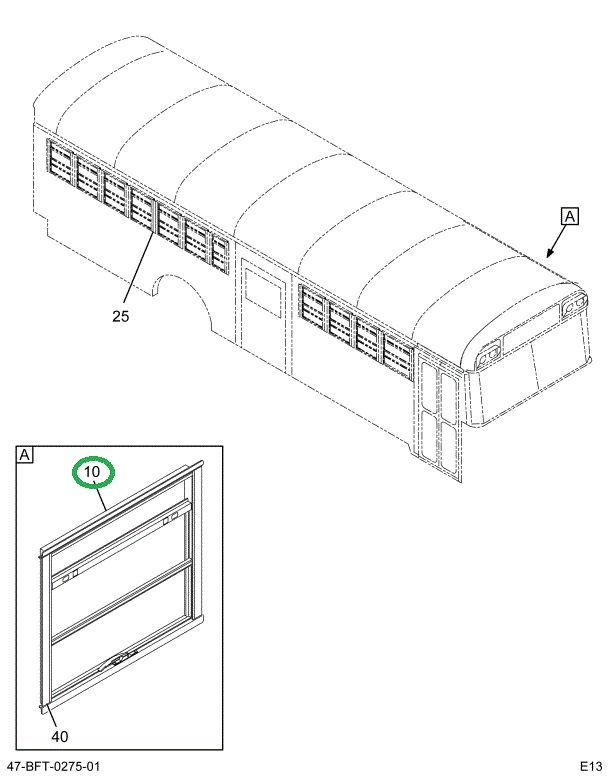 A

25

A

10

40

47-BFT-0275-01

E13