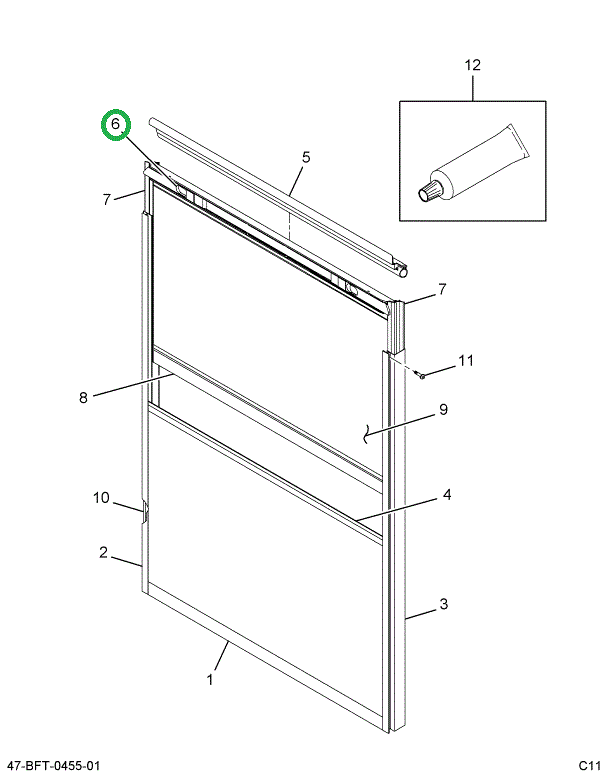 12
6
5
7
7
11
8
9
10
4
2
3
1
47-BFT-0455-01
C11