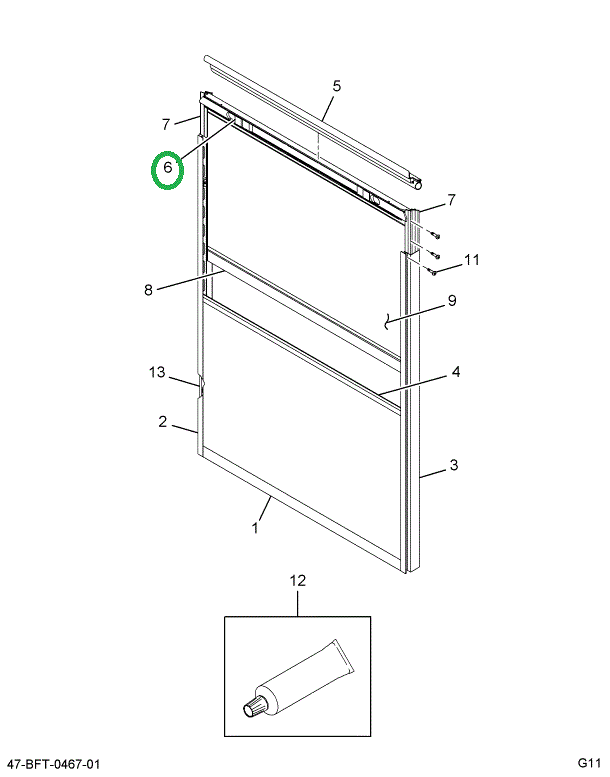 5
7
6
7
11
8
9
13
4
2
3
1
12
47-BFT-0467-01
G11