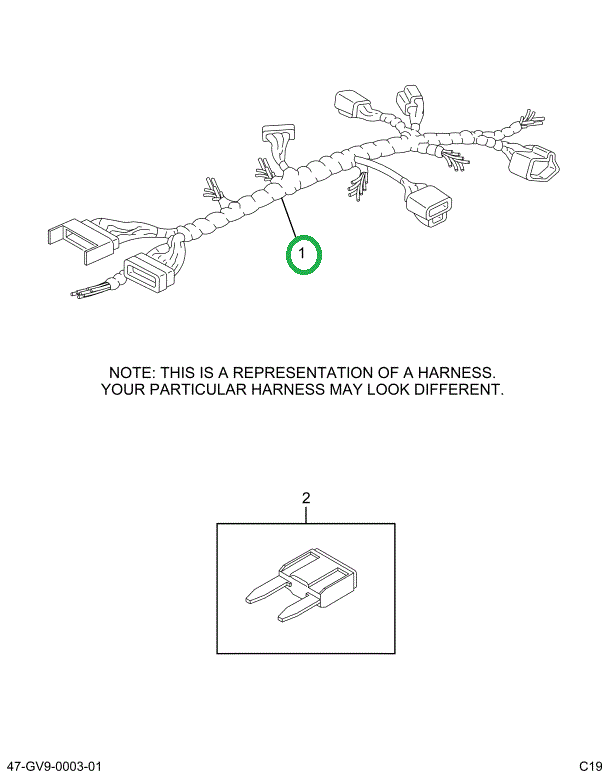 1

NOTE: THIS IS A REPRESENTATION OF A HARNESS.
YOUR PARTICULAR HARNESS MAY LOOK DIFFERENT.

2

47-GV9-0003-01

C19