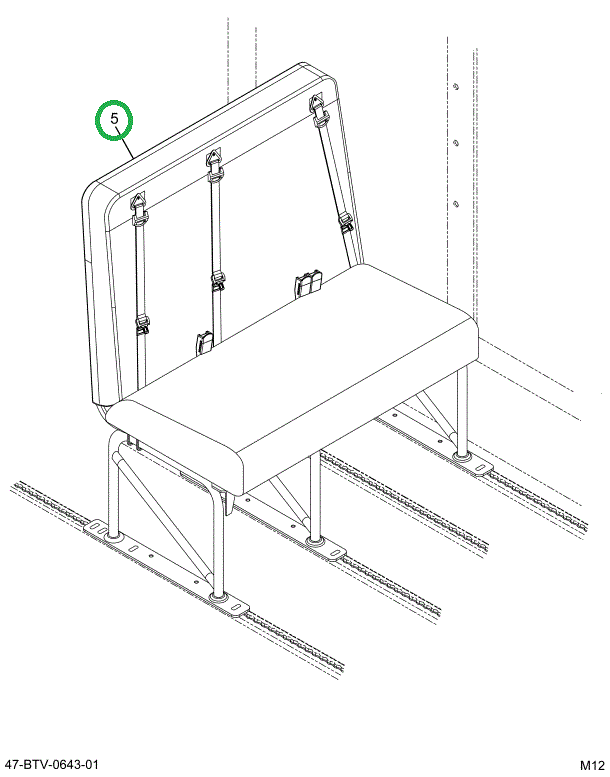 5

47-BTV-0643-01

M12