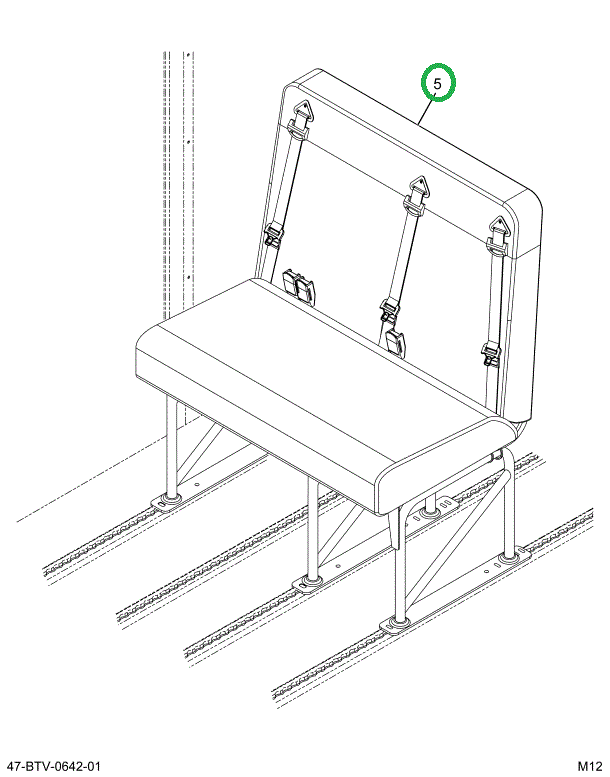 5

47-BTV-0642-01

M12