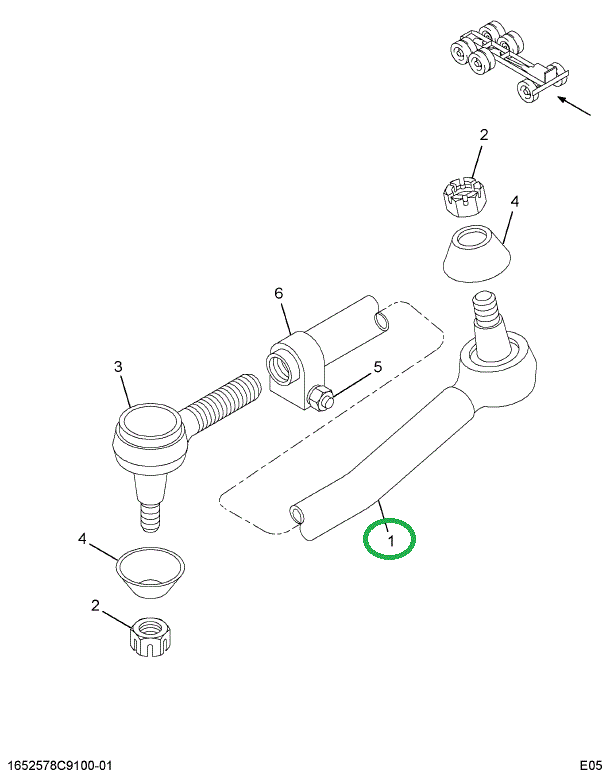 2
4
6
5
3
1
4
2
1652578C9100-01
E05