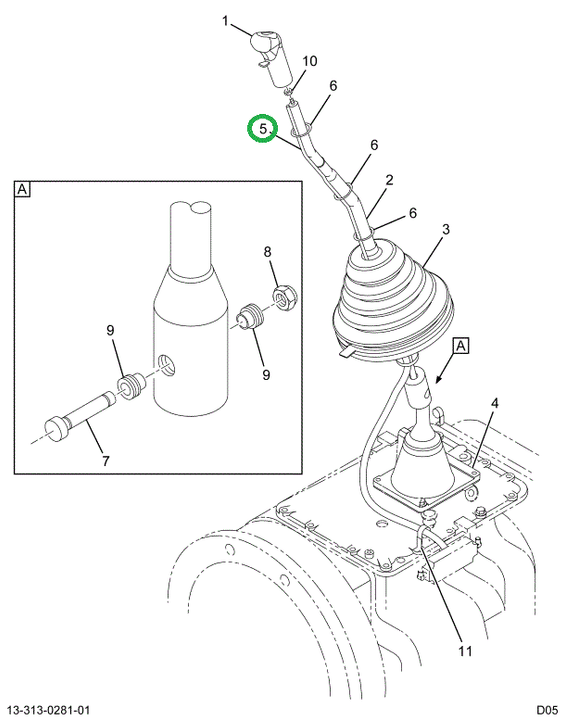 1
10
6
5
6
2
6
3
A
8
9
9
7
A
4
11
13-313-0281-01
D05