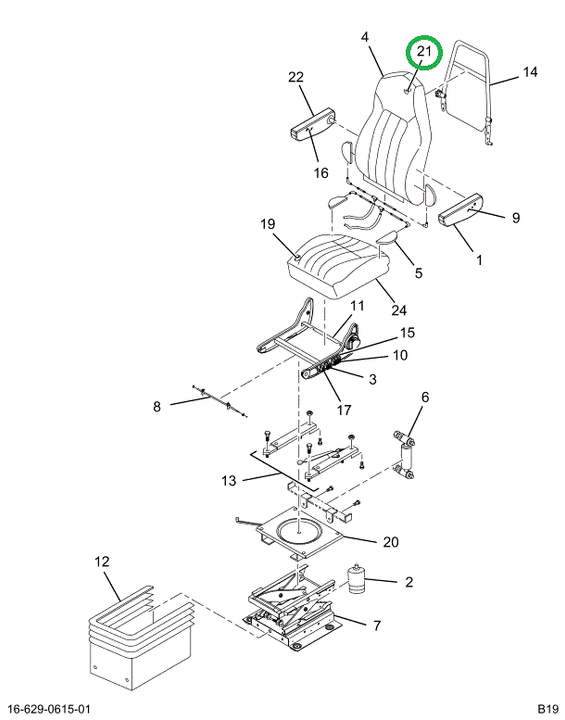 4
21
14
22
16
9
1
19
5
24
11
15
10
3
17
8
6
13
20
12
2
7
16-629-0615-01
B19