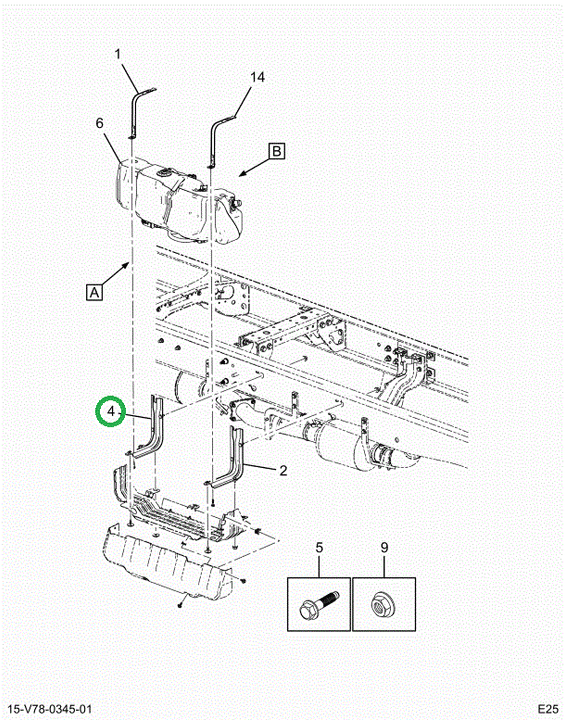 1
14
6
B
A
4
2
5
9
15-V78-0345-01
E25