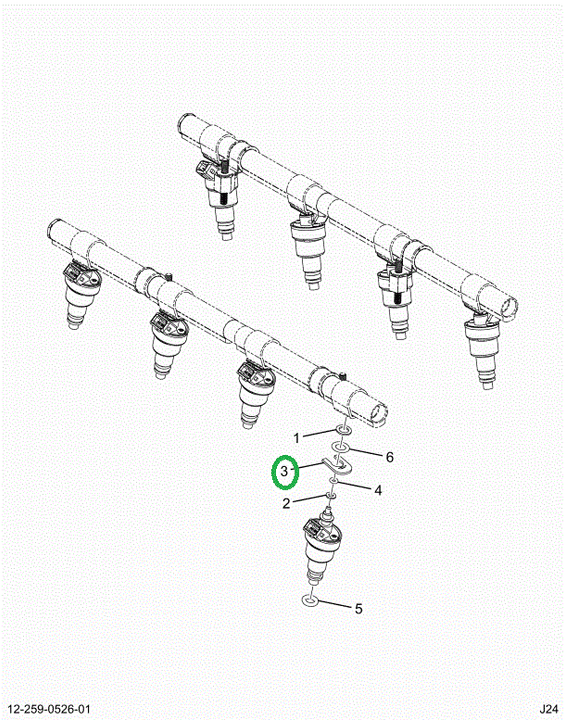 1
6
3
4
2
5
12-259-0526-01
J24