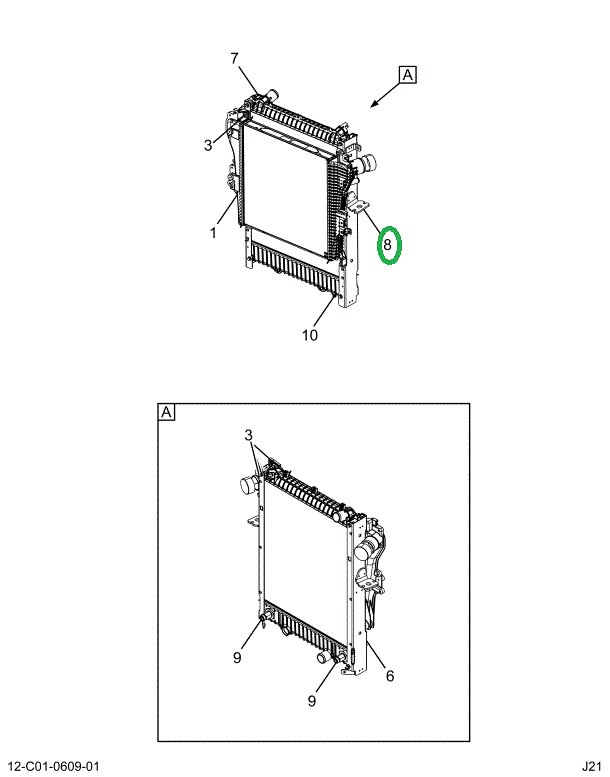 7
A
3
1
8
10

A
3
9
9
6

12-C01-0609-01
J21