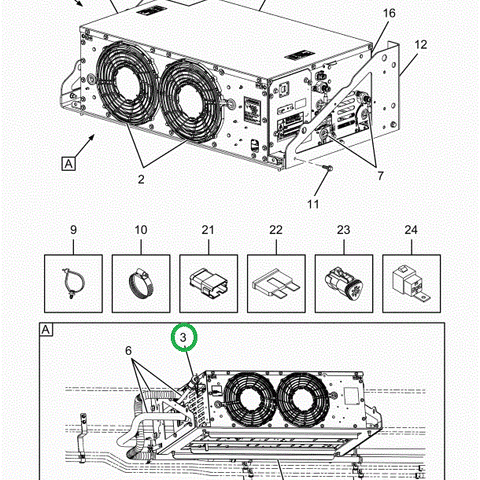 16
12
A
2
7
11
9
10
21
22
23
24
A
3
6