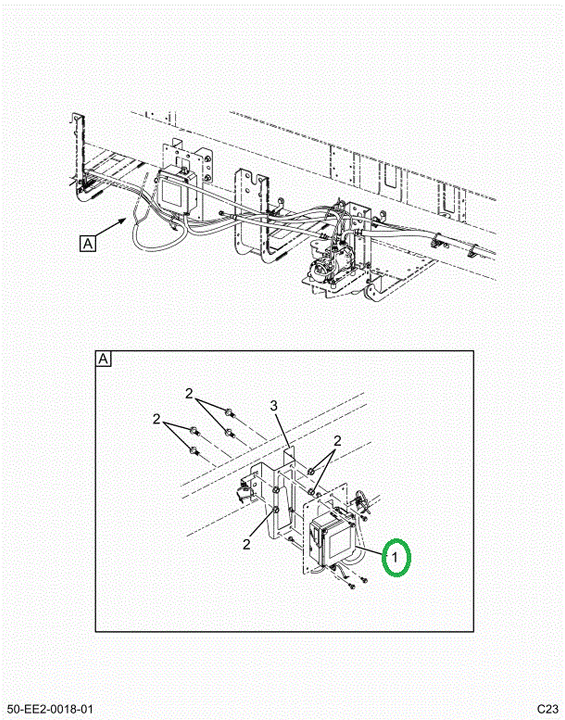 A

A

2

2

3

2

2

1

50-EE2-0018-01

C23