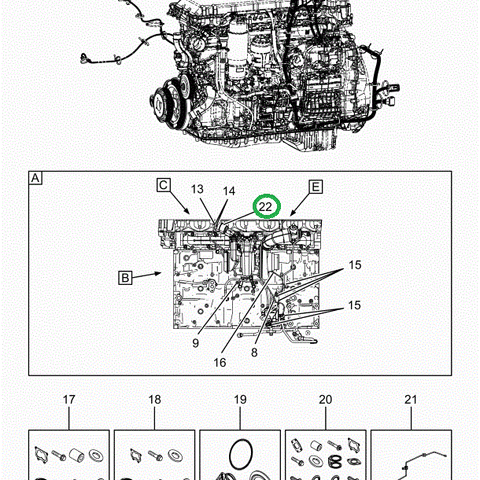 A
C
13
14
22
E
B
15
15
9
16
8
17
18
19
20
21