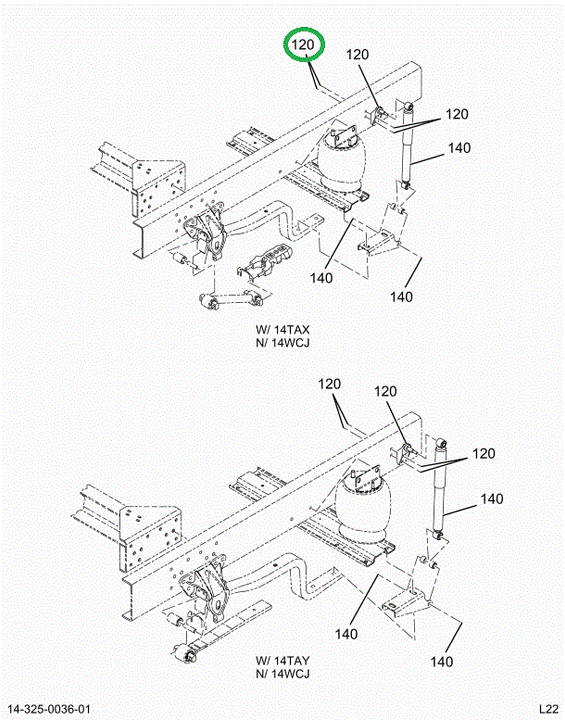 120
120
120
140
140
140

W/ 14TAX
N/ 14WCJ

120
120
120
140
140
140

W/ 14TAY
N/ 14WCJ

14-325-0036-01
L22