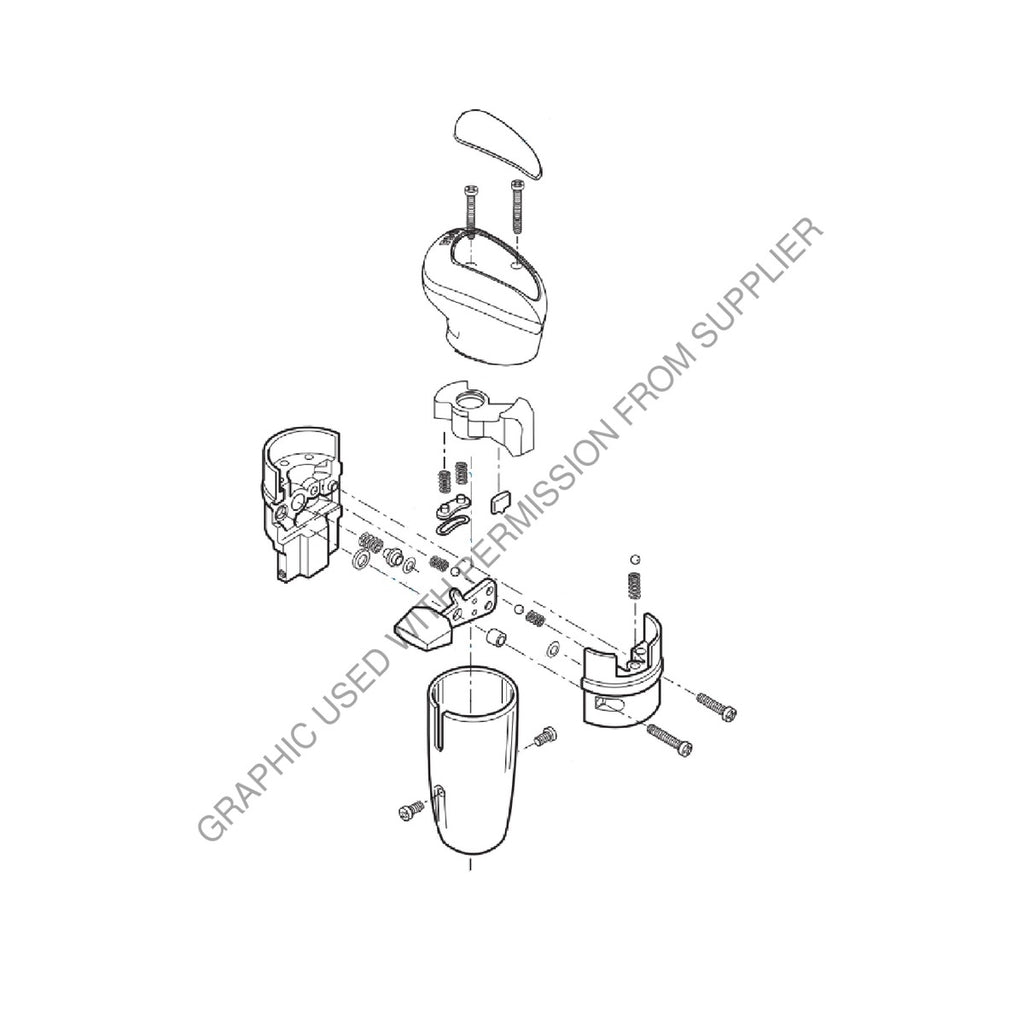 GRAPHIC USED WITH PERMISSION FROM SUPPLIER